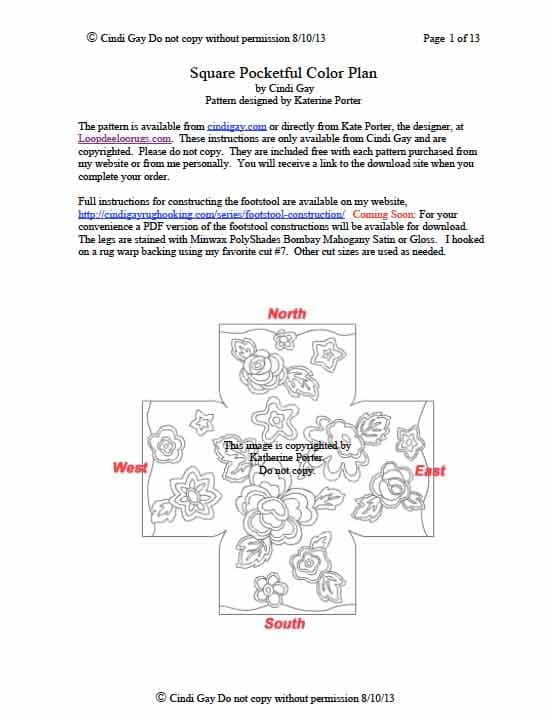 © Cindi Gay Do not copy without permission 8/10/13 Page 1 of 13

Square Pocketful Color Plan
by Cindi Gay
Pattern designed by Katerine Porter

The pattern is available from cindigay.com or directly from Kate Porter, the designer, at Loopdeeloorugs.com. These instructions are only available from Cindi Gay and are copyrighted. Please do not copy. They are included free with each pattern purchased from my website or from me personally. You will receive a link to the download site when you complete your order.

Full instructions for constructing the footstool are available on my website, http://cindigayrughooking.com/series/footstool-construction/ Coming Soon: For your convenience a PDF version of the footstool constructions will be available for download. The legs are stained with Minwax PolyShades Bombay Mahogany Satin or Gloss. I hooked on a rug warp backing using my favorite cut #7. Other cut sizes are used as needed.

North

West

This image is copyrighted by Katherine Porter. Do not copy.

East

South

© Cindi Gay Do not copy without permission 8/10/13